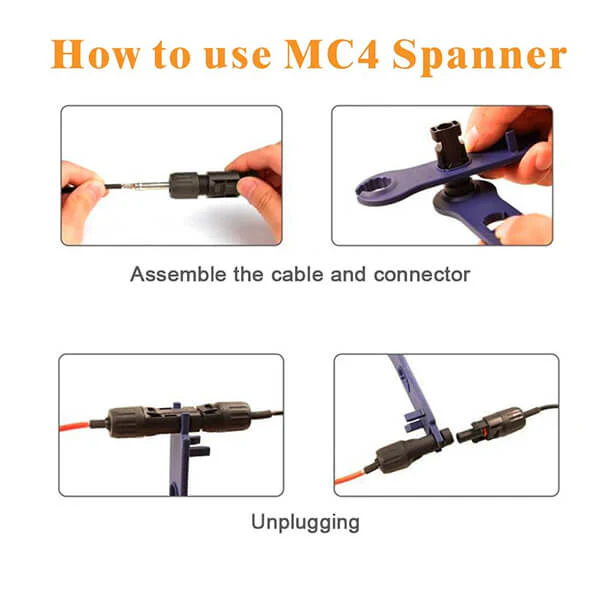 How to use MC4 Spanner

Assemble the cable and connector

Unplugging