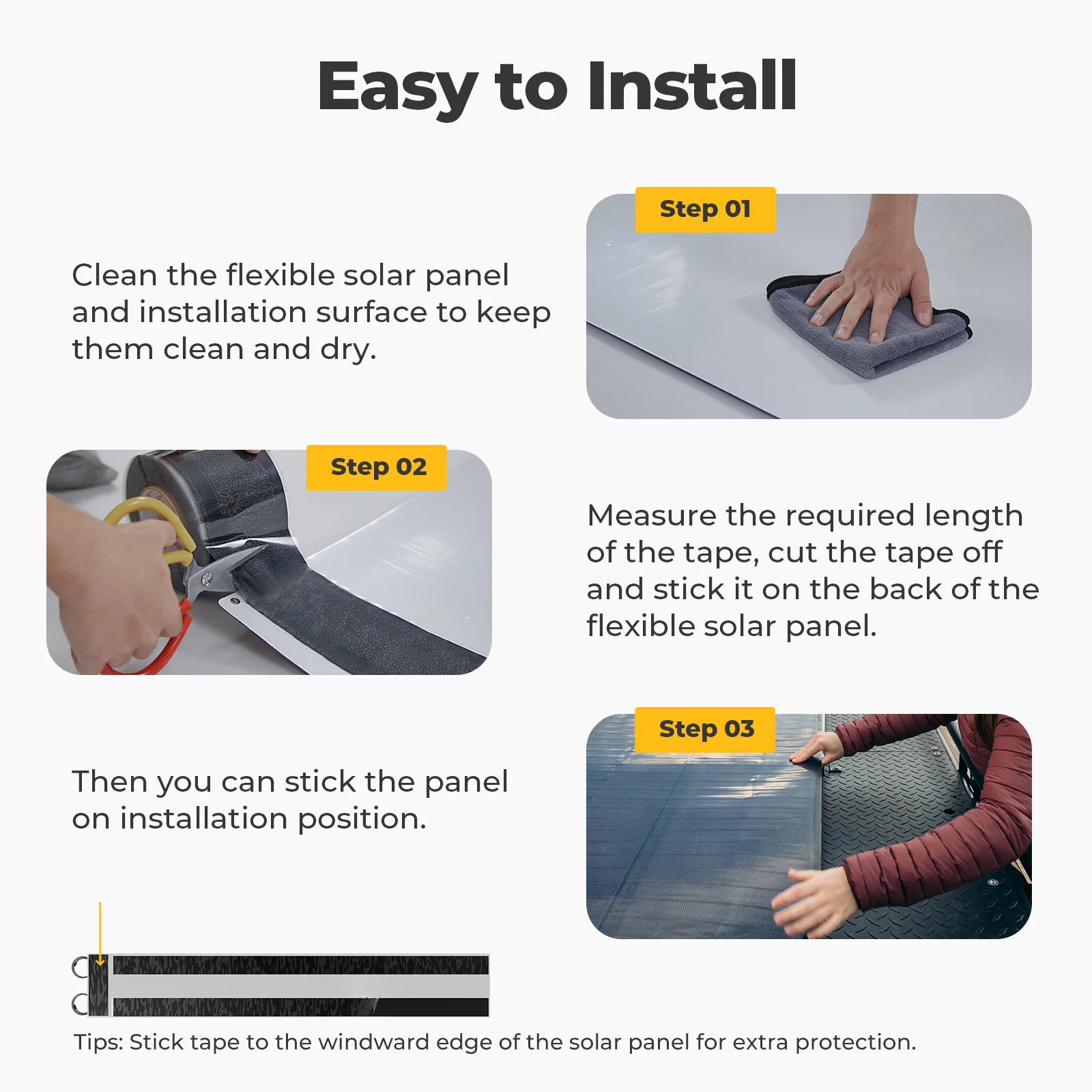 Easy to Install

Step 01

Clean the flexible solar panel and installation surface to keep them clean and dry.

Step 02

Measure the required length of the tape, cut the tape off and stick it on the back of the flexible solar panel.

Step 03

Then you can stick the panel on installation position.

Tips: Stick tape to the windward edge of the solar panel for extra protection.