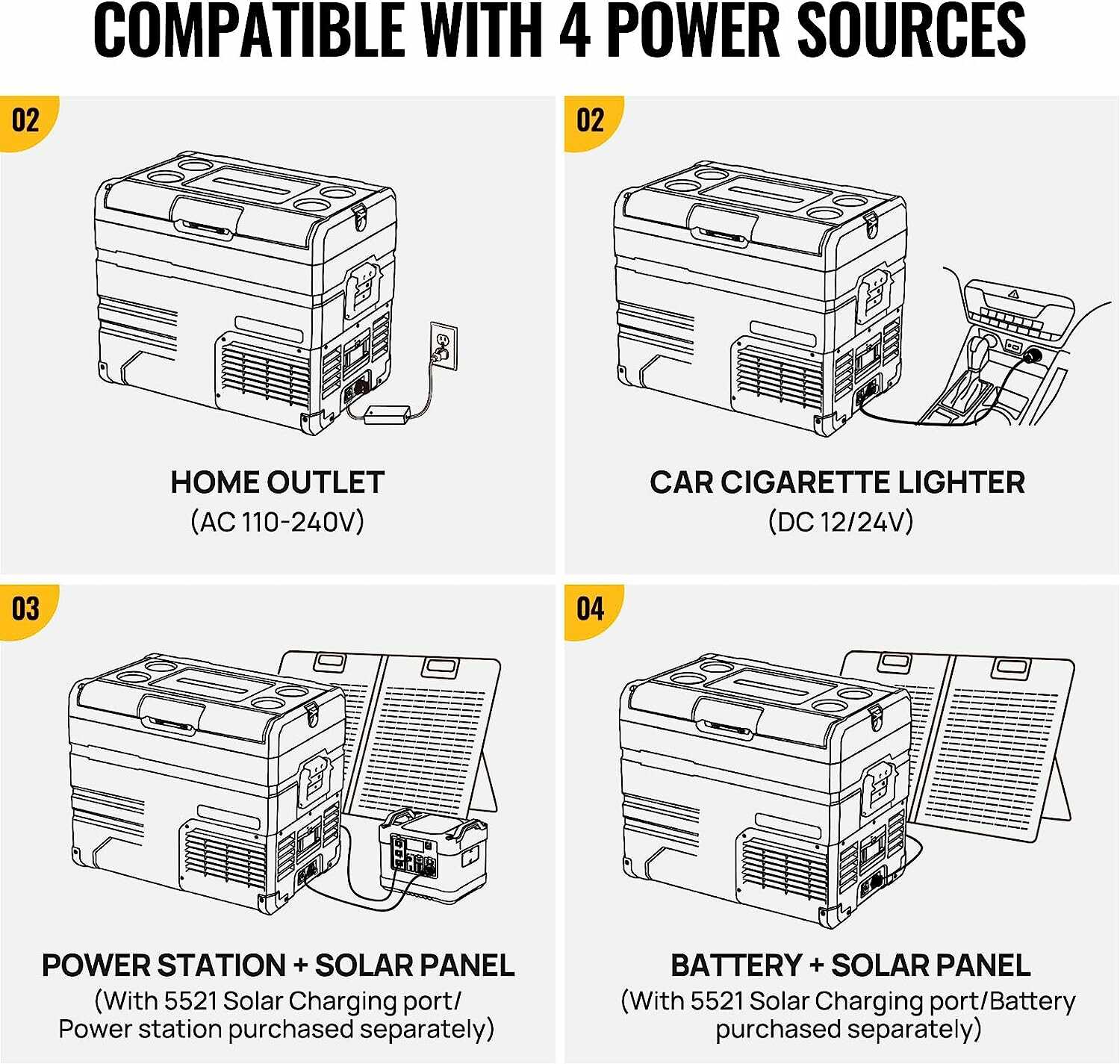 COMPATIBLE WITH 4 POWER SOURCES

02

HOME OUTLET
(AC 110-240V)

02

CAR CIGARETTE LIGHTER
(DC 12/24V)

03

POWER STATION + SOLAR PANEL
(With 5521 Solar Charging port/ Power station purchased separately)

04

BATTERY + SOLAR PANEL
(With 5521 Solar Charging port/Battery purchased separately)